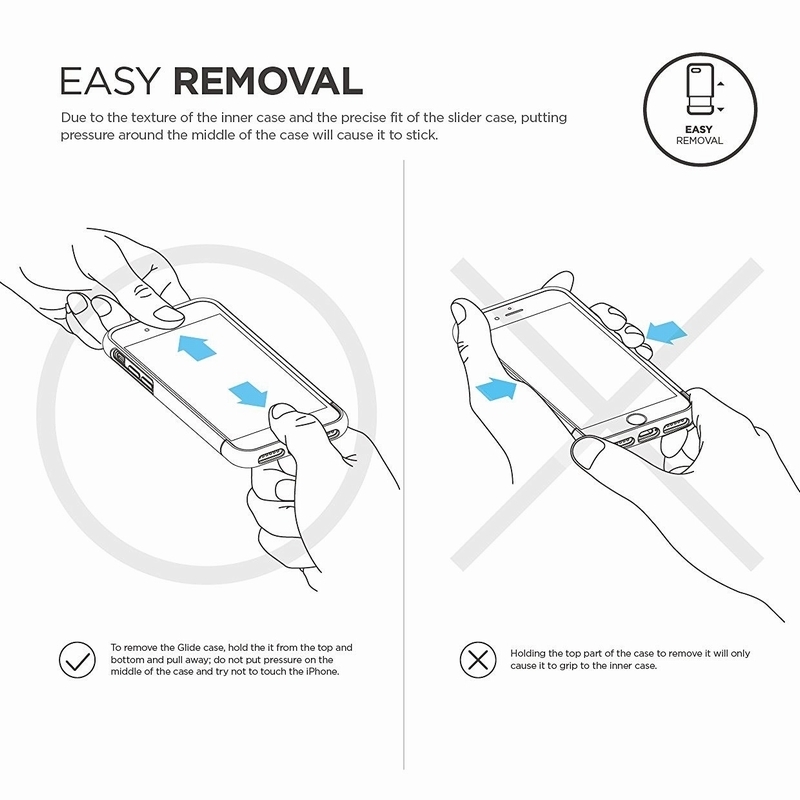 EASY REMOVAL

Due to the texture of the inner case and the precise fit of the slider case, putting pressure around the middle of the case will cause it to stick.

EASY
REMOVAL

To remove the Glide case, hold the it from the top and bottom and pull away; do not put pressure on the middle of the case and try not to touch the iPhone.

Holding the top part of the case to remove it will only cause it to grip to the inner case.