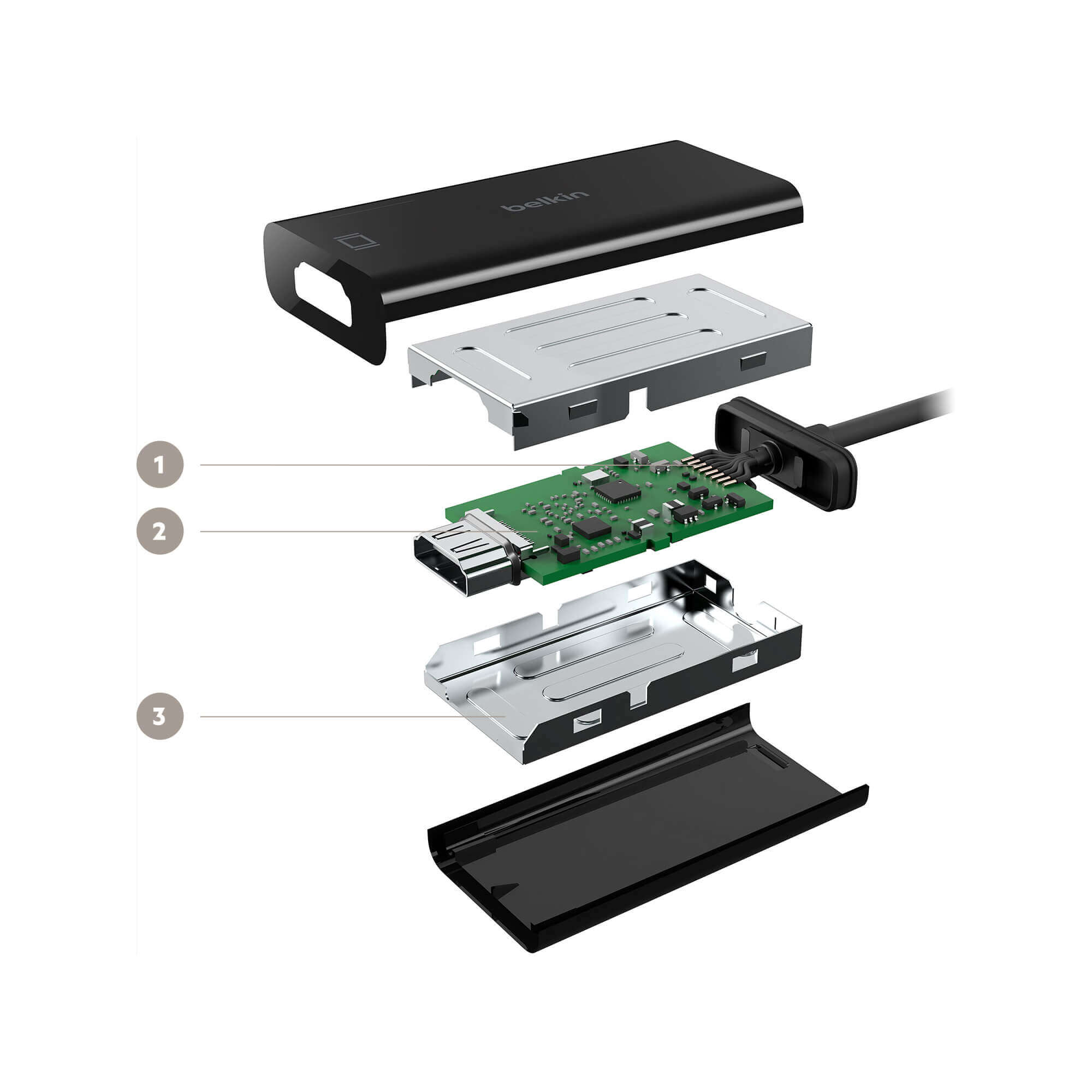 belkin

1

2

3