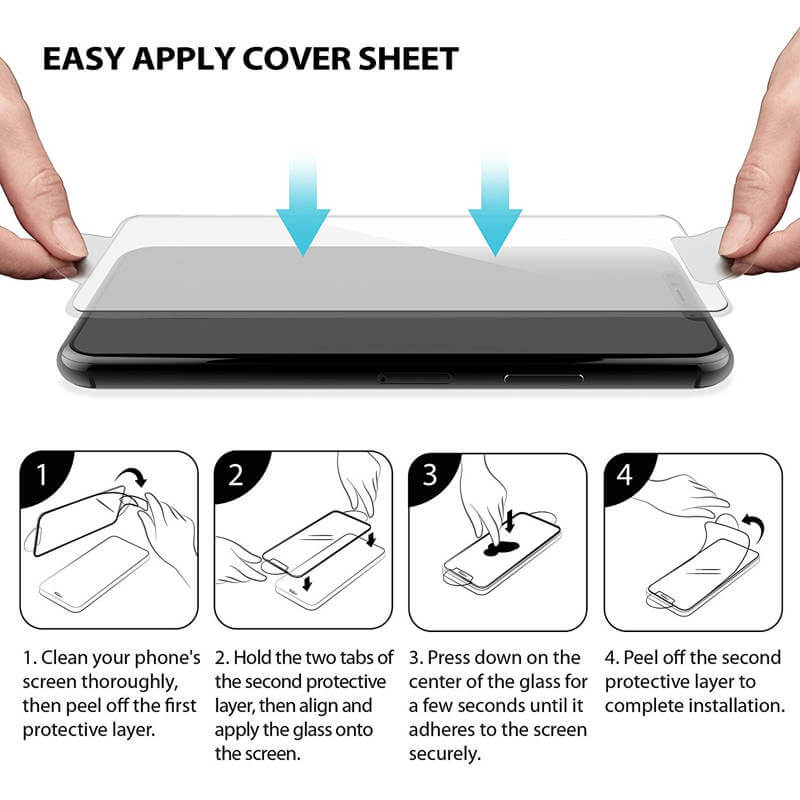 EASY APPLY COVER SHEET

1

2

3

4

1. Clean your phone's screen thoroughly, then peel off the first protective layer.

2. Hold the two tabs of the second protective layer, then align and apply the glass onto the screen.

3. Press down on the center of the glass for a few seconds until it adheres to the screen securely.

4. Peel off the second protective layer to complete installation.