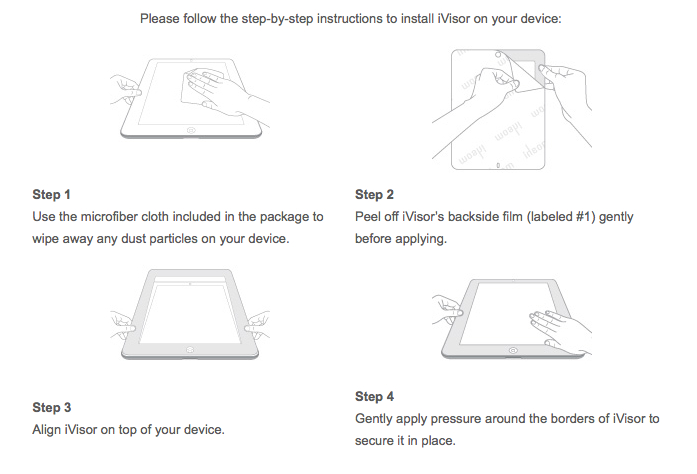 Please follow the step-by-step instructions to install iVisor on your device:

Step 1
Use the microfiber cloth included in the package to wipe away any dust particles on your device.

Step 2
Peel off iVisor's backside film (labeled #1) gently before applying.

Step 3
Align iVisor on top of your device.

Step 4
Gently apply pressure around the borders of iVisor to secure it in place.