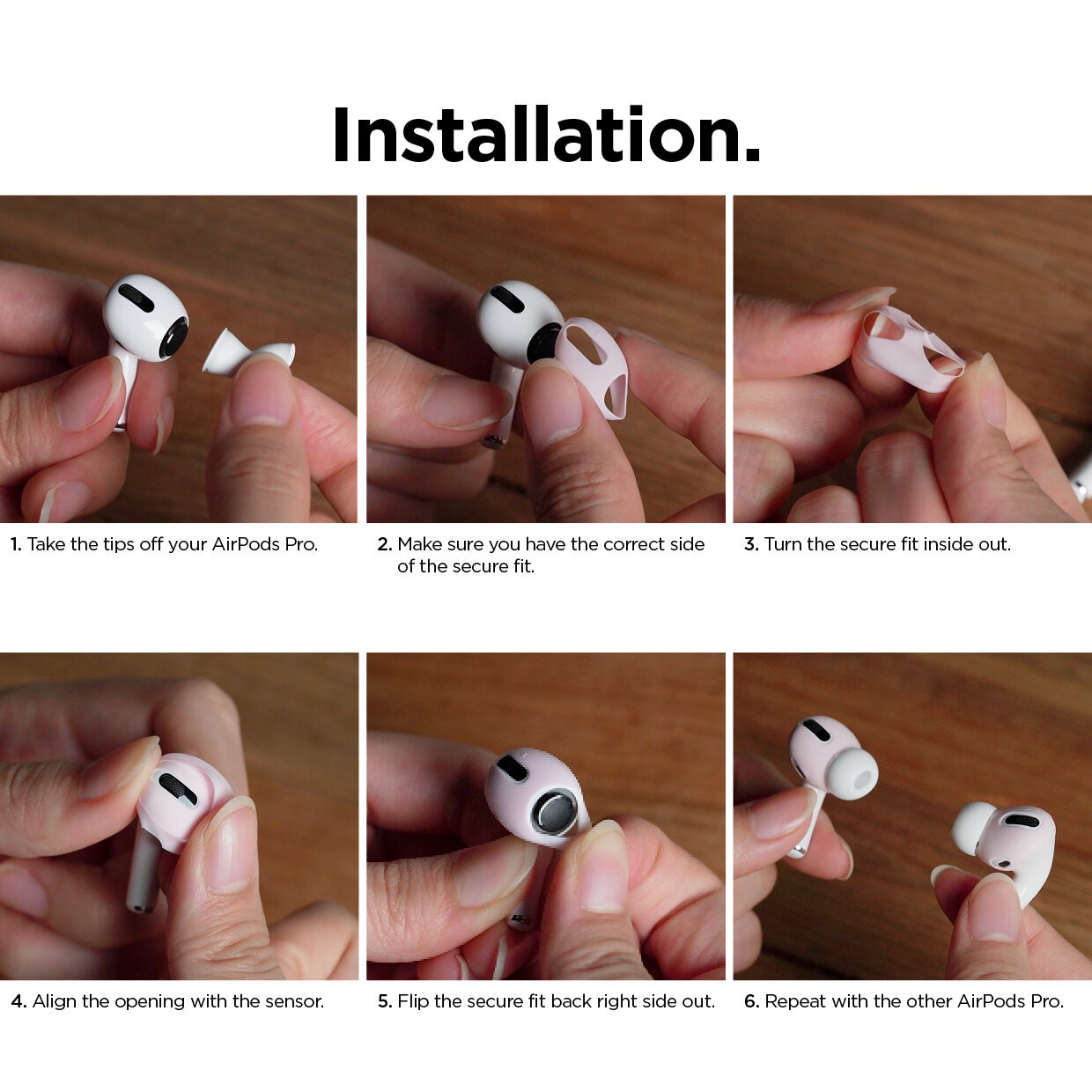 Installation.

1. Take the tips off your AirPods Pro.

2. Make sure you have the correct side of the secure fit.

3. Turn the secure fit inside out.

4. Align the opening with the sensor.

5. Flip the secure fit back right side out.

6. Repeat with the other AirPods Pro.