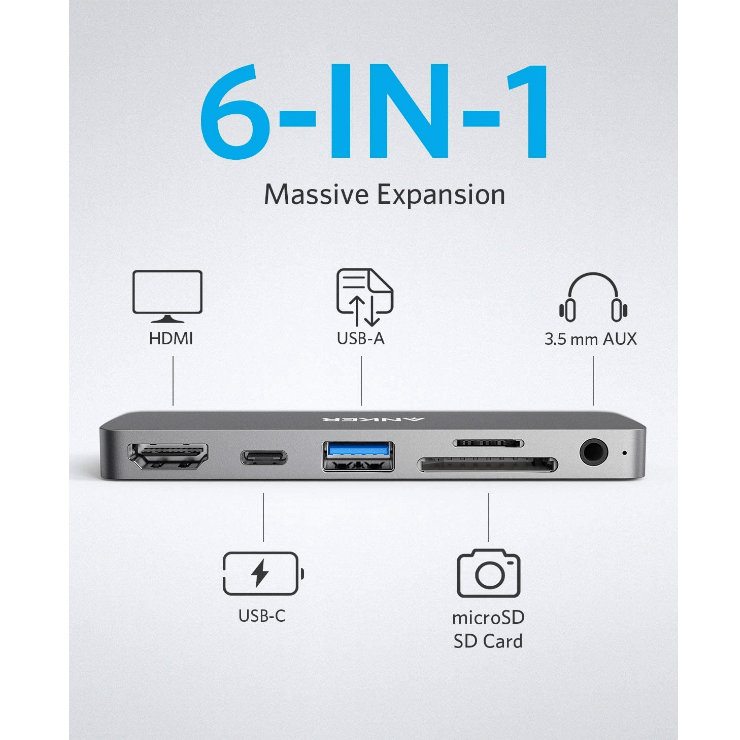 6-IN-1

Massive Expansion

HDMI

USB-A

3.5 mm AUX

ANKER

USB-C

microSD
SD Card