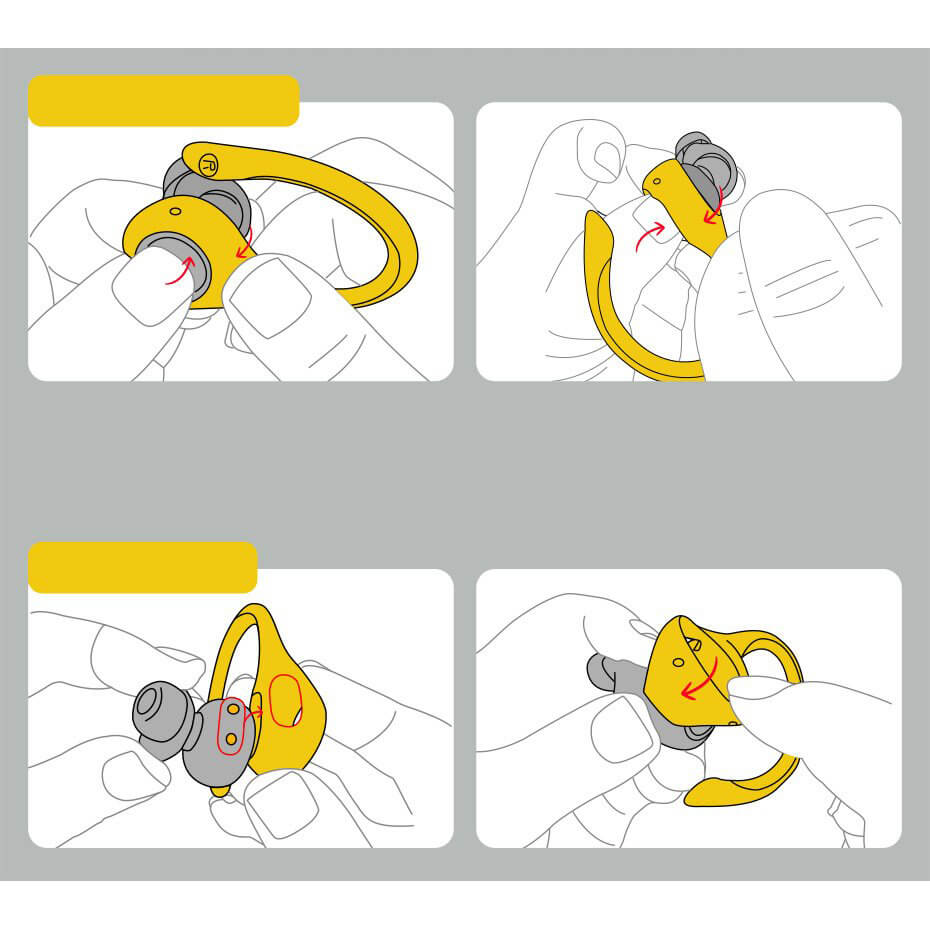 R