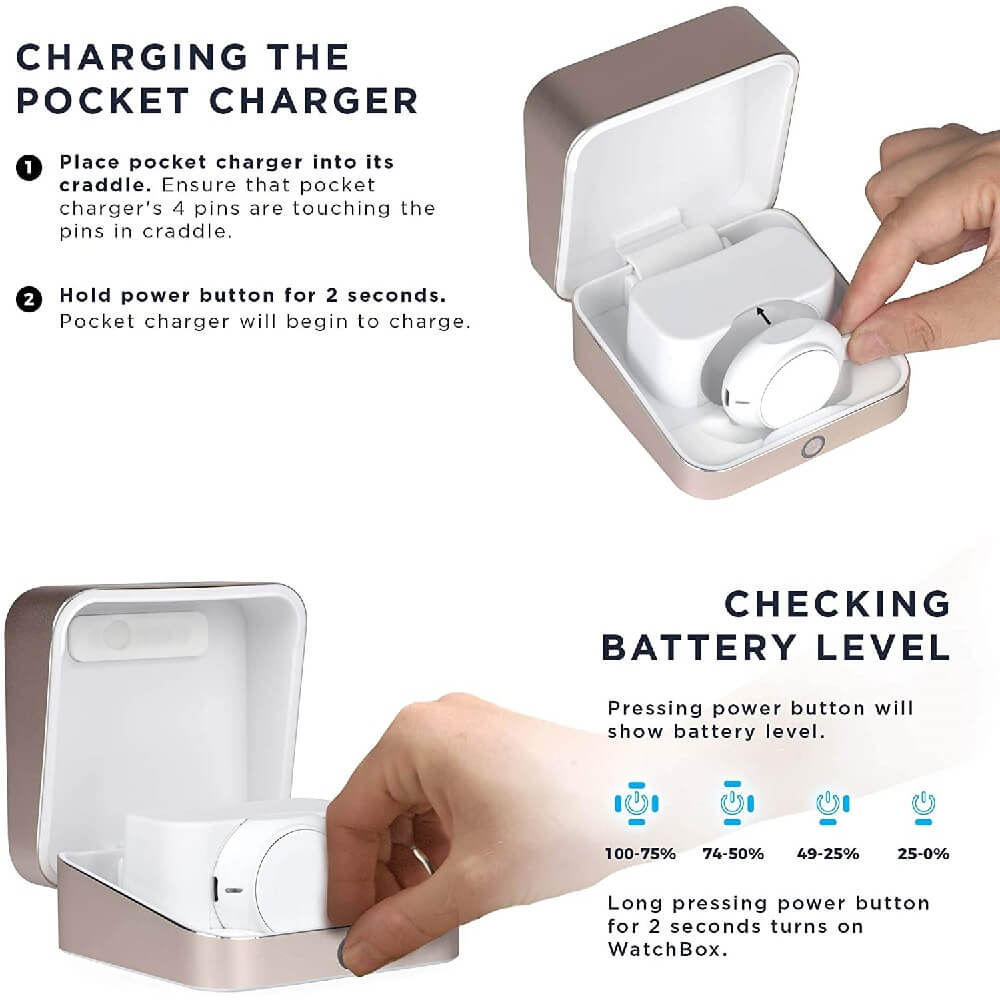 CHARGING THE POCKET CHARGER

1 Place pocket charger into its craddle. Ensure that pocket charger's 4 pins are touching the pins in craddle.

2 Hold power button for 2 seconds. Pocket charger will begin to charge.

CHECKING BATTERY LEVEL

Pressing power button will show battery level.

100-75% 74-50% 49-25% 25-0%

Long pressing power button for 2 seconds turns on WatchBox.