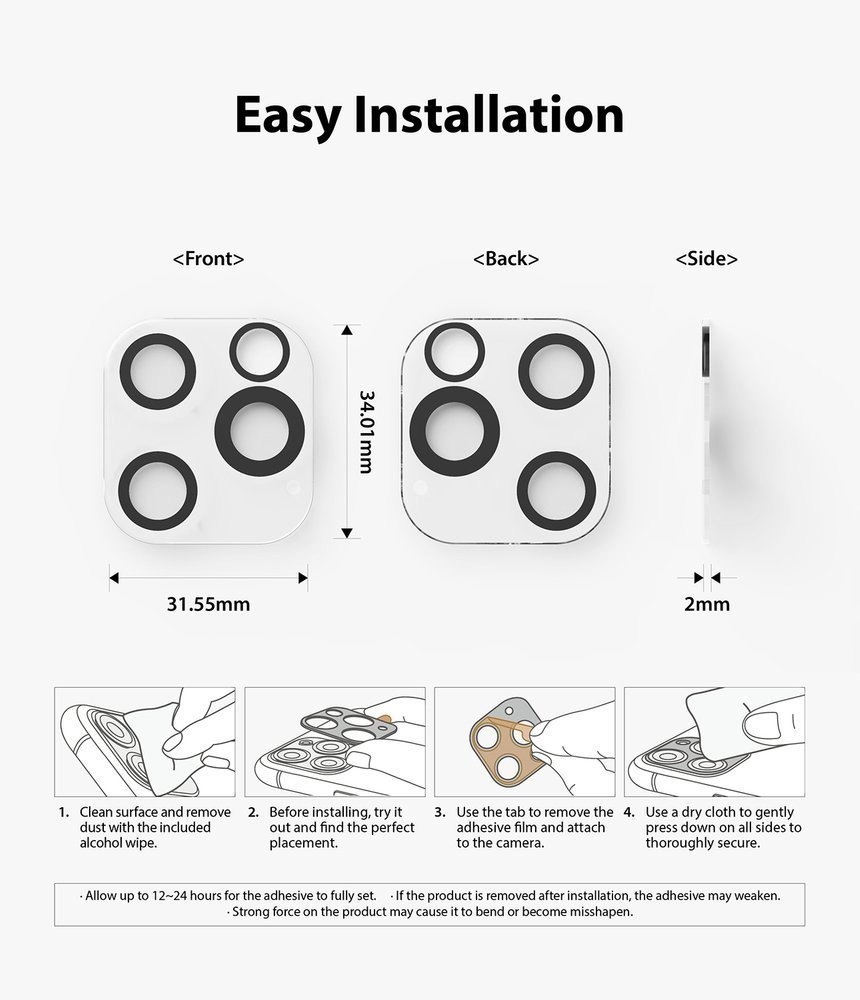 Easy Installation

<Front>

<Back>

<Side>

34.01mm

31.55mm

2mm

1. Clean surface and remove dust with the included alcohol wipe.

2. Before installing, try it out and find the perfect placement.

3. Use the tab to remove the adhesive film and attach to the camera.

4. Use a dry cloth to gently press down on all sides to thoroughly secure.

· Allow up to 12~24 hours for the adhesive to fully set. · If the product is removed after installation, the adhesive may weaken.
· Strong force on the product may cause it to bend or become misshapen.