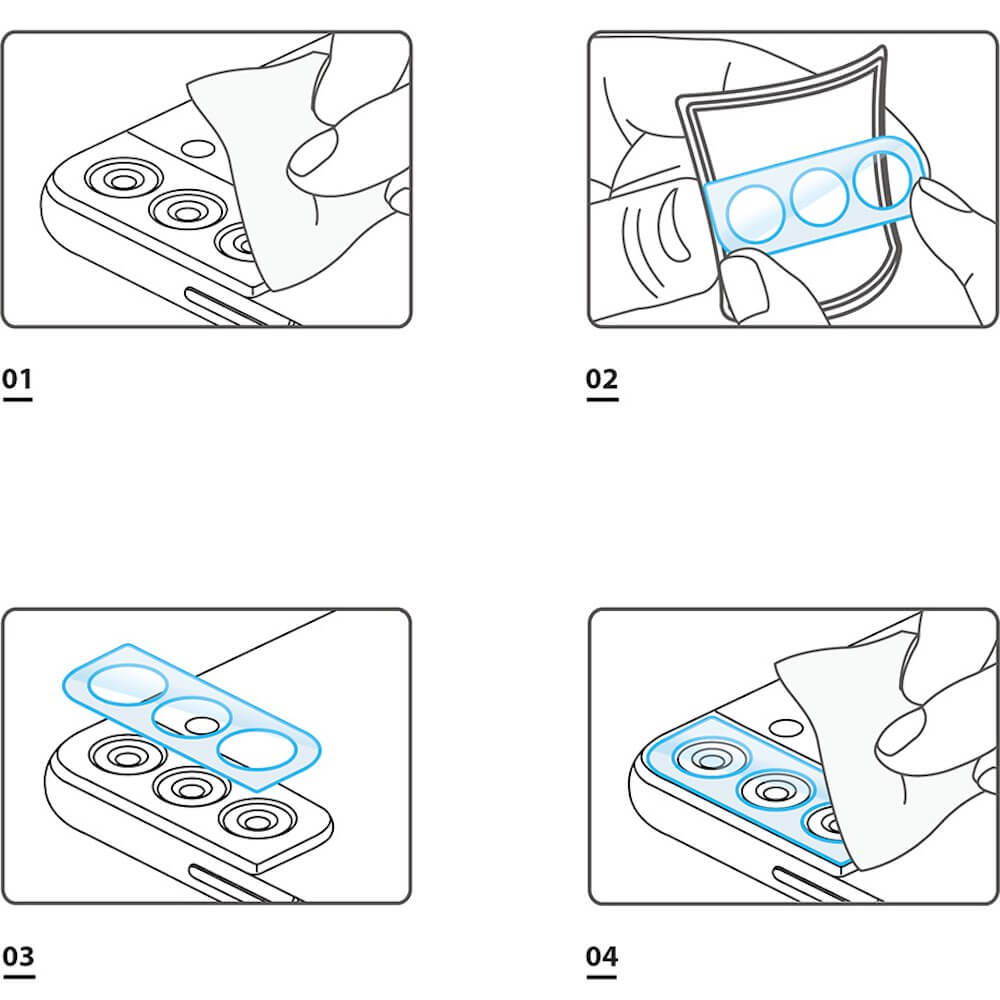 01

02

03

04