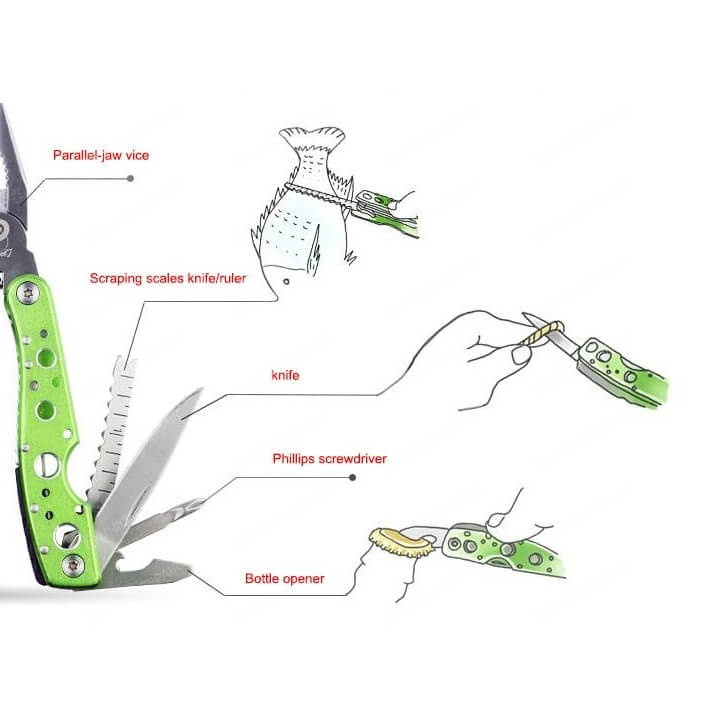 Parallel-jaw vice

Scraping scales knife/ruler

knife

Phillips screwdriver

Bottle opener