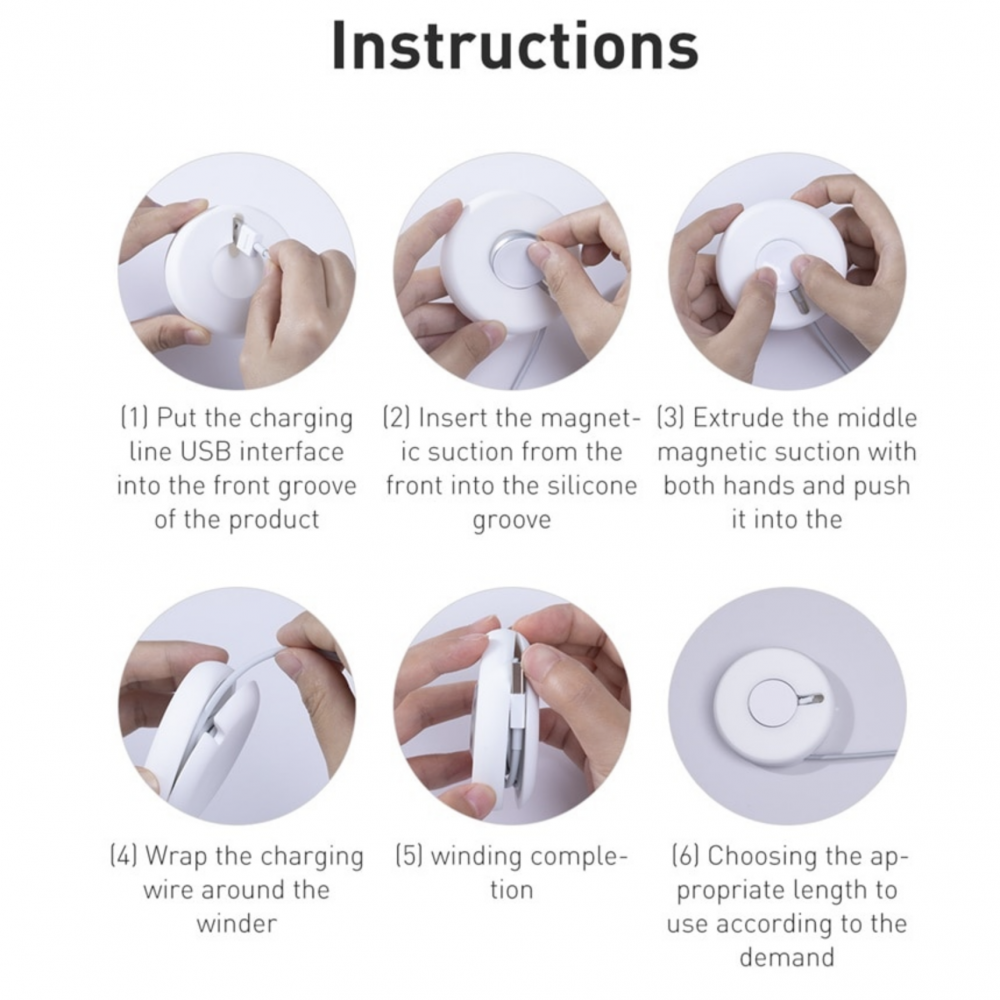 Instructions

(1) Put the charging line USB interface into the front groove of the product

(2) Insert the magnetic suction from the front into the silicone groove

(3) Extrude the middle magnetic suction with both hands and push it into the

(4) Wrap the charging wire around the winder

(5) winding completion

(6) Choosing the appropriate length to use according to the demand